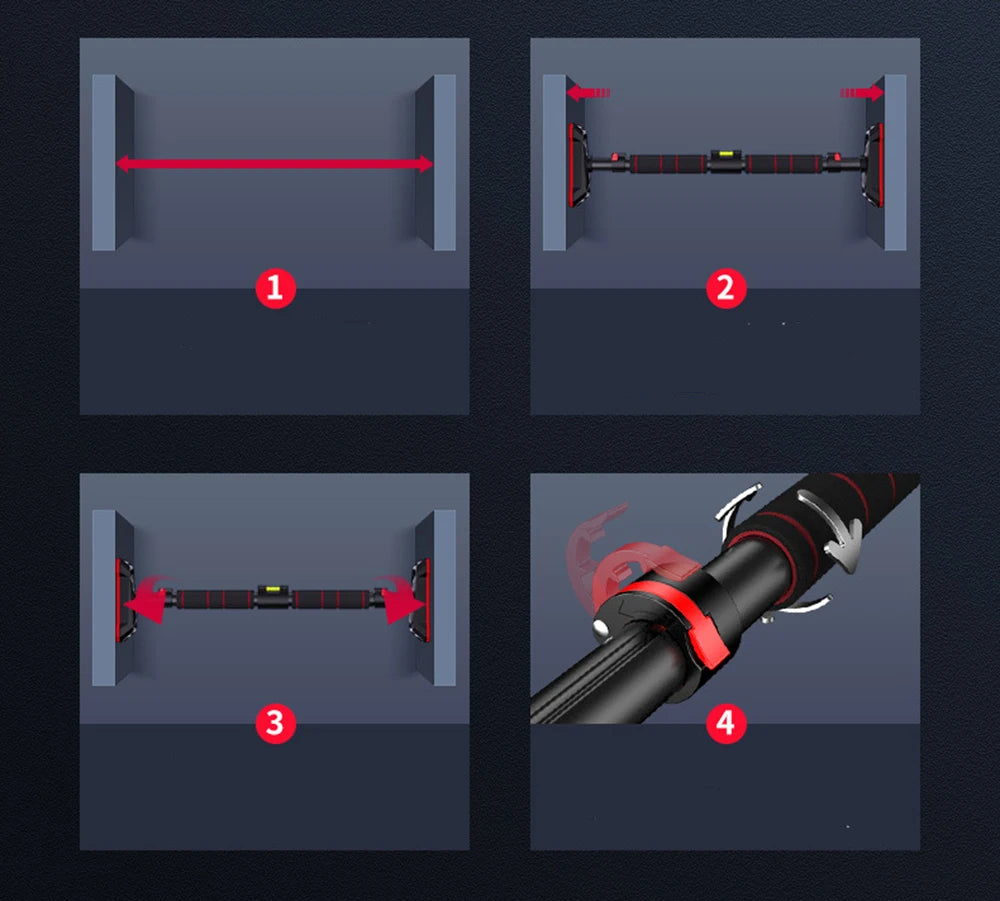 1

2

3

4