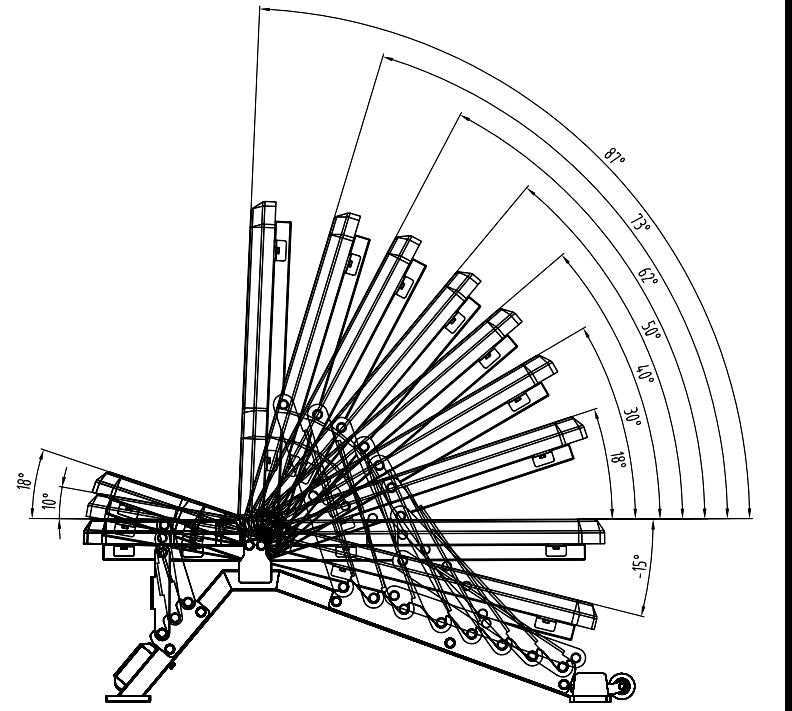 87°
73°
62°
50°
40°
30°
18°
18°
10°
-15°